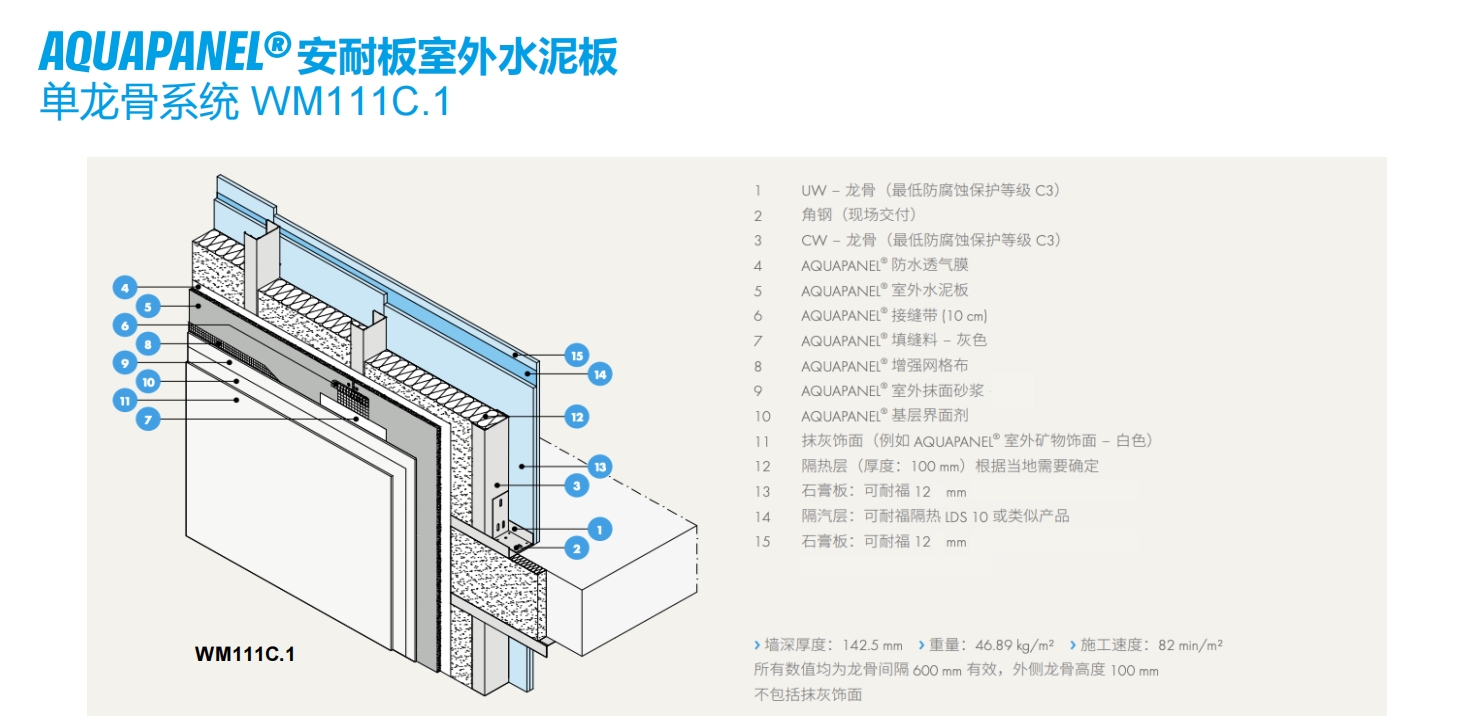 AQUAPANEL® 安耐板室外水泥板
单龙骨系统 WM111C.1

4
5
6
8
9
10
11
7
15
14
12
13
3
1
2

WM111C.1

1 UW – 龙骨（最低防腐蚀保护等级 C3）
2 角钢（现场交付）
3 CW – 龙骨（最低防腐蚀保护等级 C3）
4 AQUAPANEL® 防水透气膜
5 AQUAPANEL® 室外水泥板
6 AQUAPANEL® 接缝带 (10 cm)
7 AQUAPANEL® 填缝料 – 灰色
8 AQUAPANEL® 增强网格布
9 AQUAPANEL® 室外抹面砂浆
10 AQUAPANEL® 基层界面剂
11 抹灰饰面（例如 AQUAPANEL® 室外矿物饰面 – 白色）
12 隔热层（厚度：100 mm）根据当地需要确定
13 石膏板：可耐福 12 mm
14 隔汽层：可耐福隔热 LDS 10 或类似产品
15 石膏板：可耐福 12 mm

› 墙深厚度：142.5 mm › 重量：46.89 kg/m² › 施工速度：82 min/m²
所有数值均为龙骨间隔 600 mm 有效，外侧龙骨高度 100 mm
不包括抹灰饰面